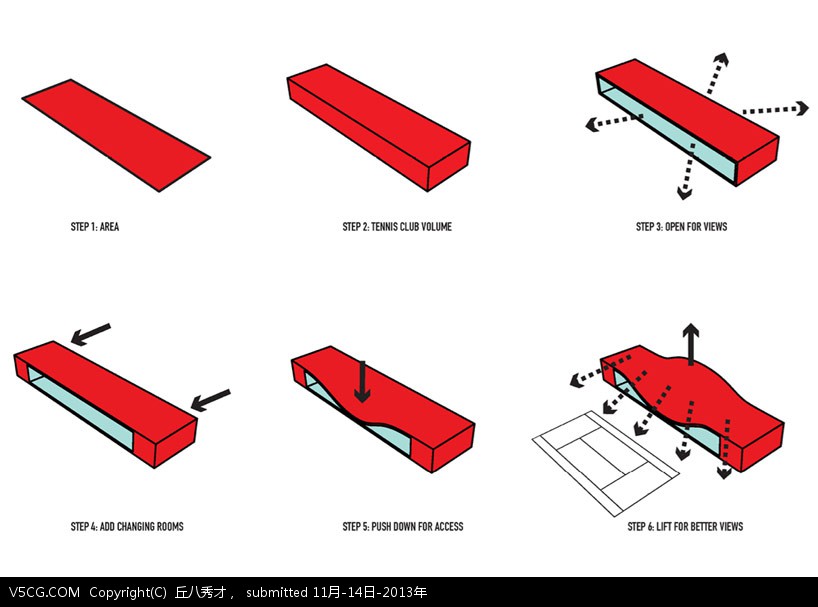 STEP 1: AREA

STEP 2: TENNIS CLUB VOLUME

STEP 3: OPEN FOR VIEWS

STEP 4: ADD CHANGING ROOMS

STEP 5: PUSH DOWN FOR ACCESS

STEP 6: LIFT FOR BETTER VIEWS

V5CG.COM Copyright(C) 丘八秀才， submitted 11月-14日-2013年